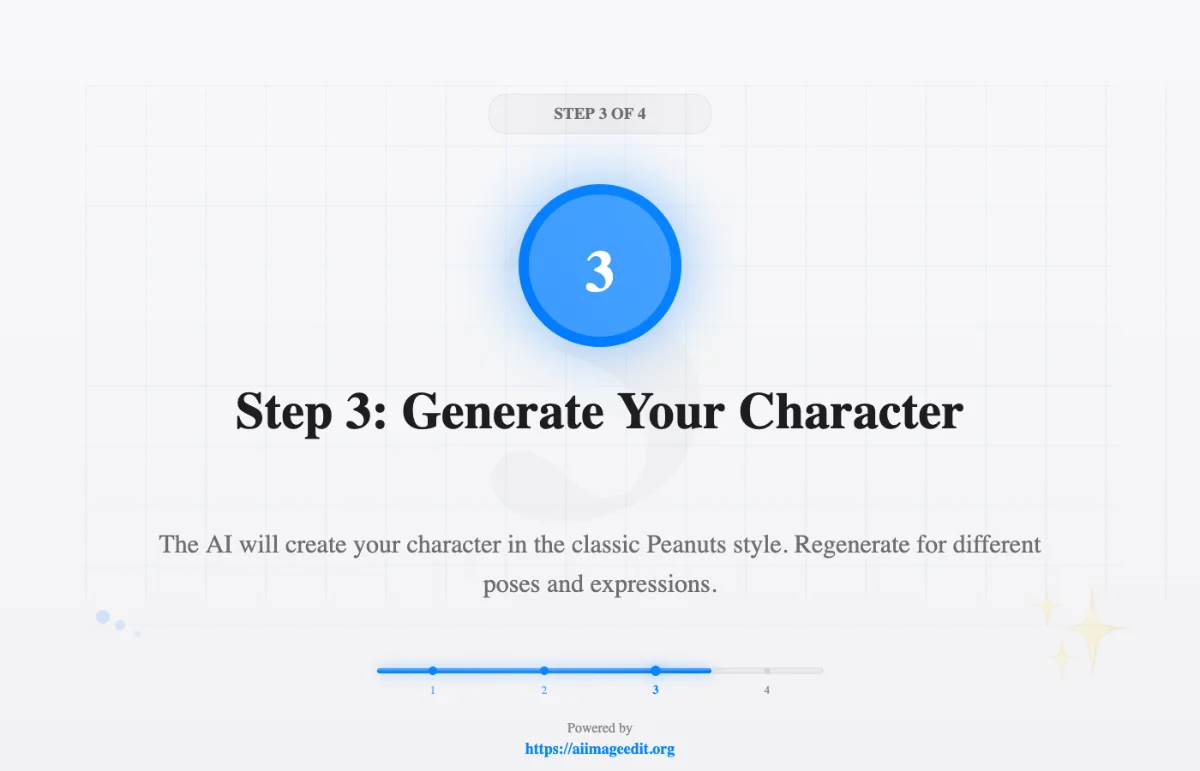 STEP 3 OF 4

3

Step 3: Generate Your Character

The AI will create your character in the classic Peanuts style. Regenerate for different poses and expressions.

1
2
3
4

Powered by
https://aiimageedit.org