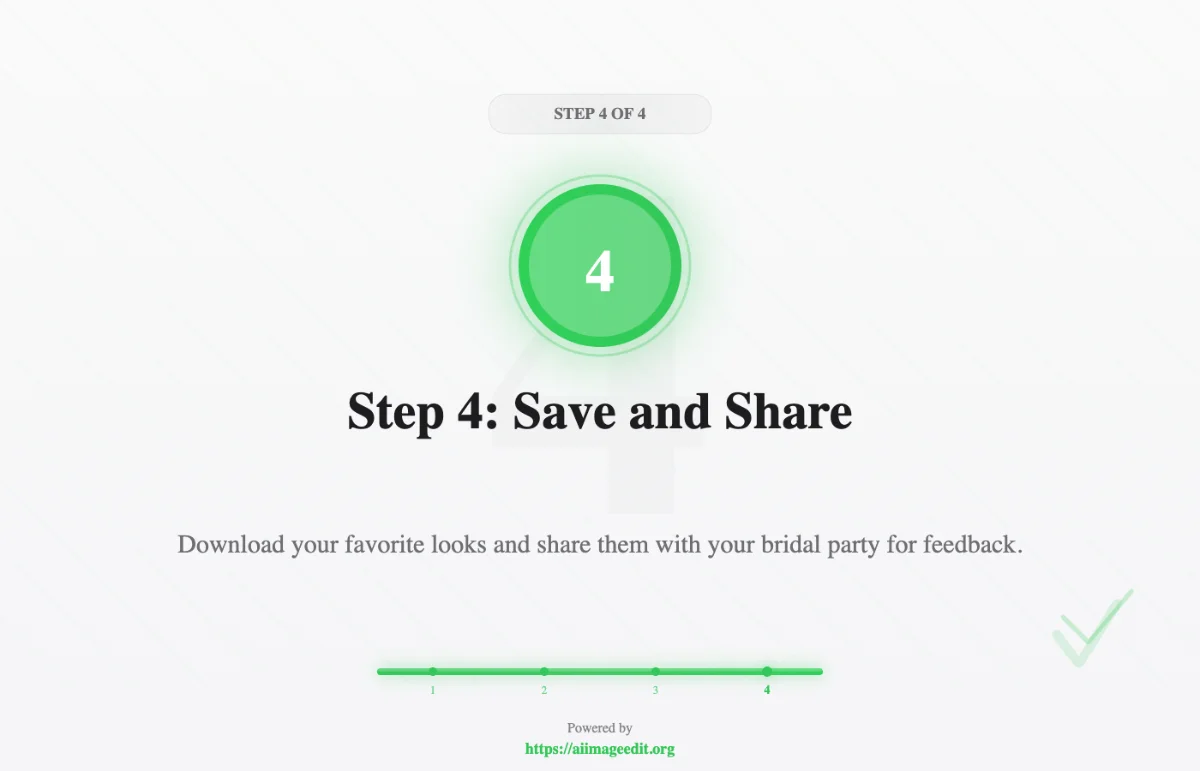 STEP 4 OF 4

4

Step 4: Save and Share

Download your favorite looks and share them with your bridal party for feedback.

1 2 3 4

Powered by
https://aiimageedit.org