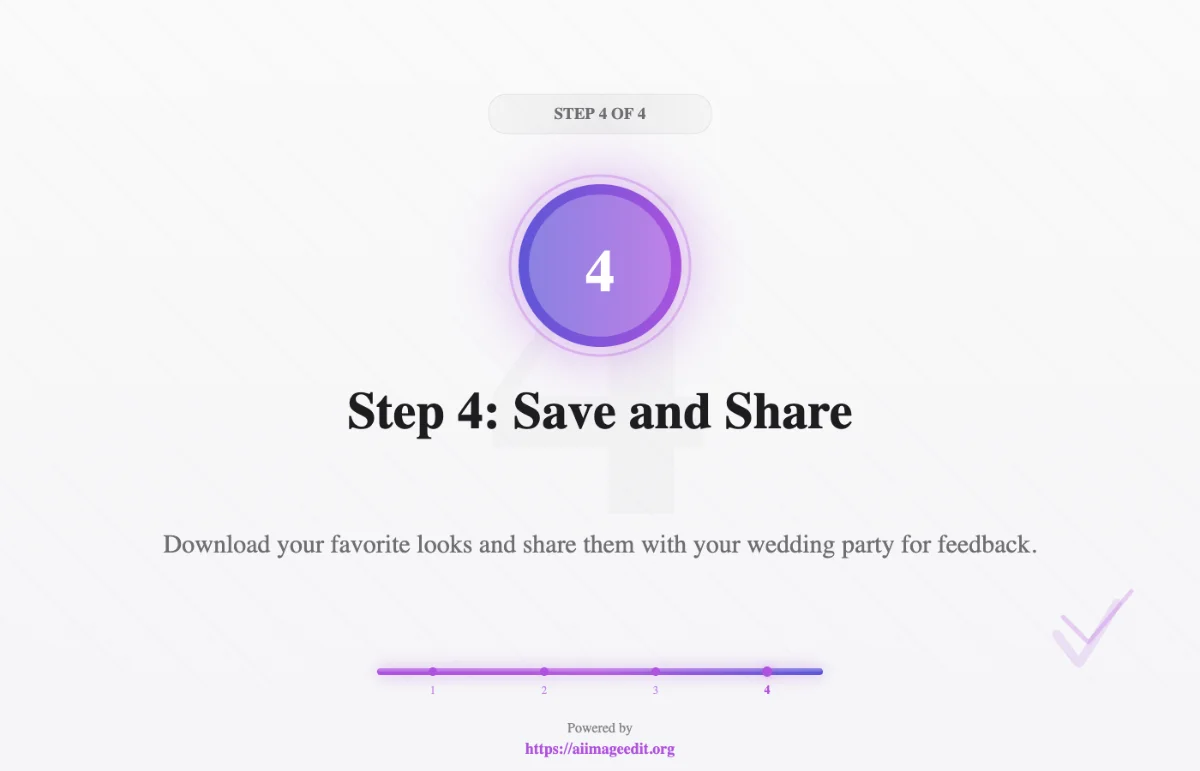 STEP 4 OF 4

4

Step 4: Save and Share

Download your favorite looks and share them with your wedding party for feedback.

1
2
3
4

Powered by
https://aiimageedit.org