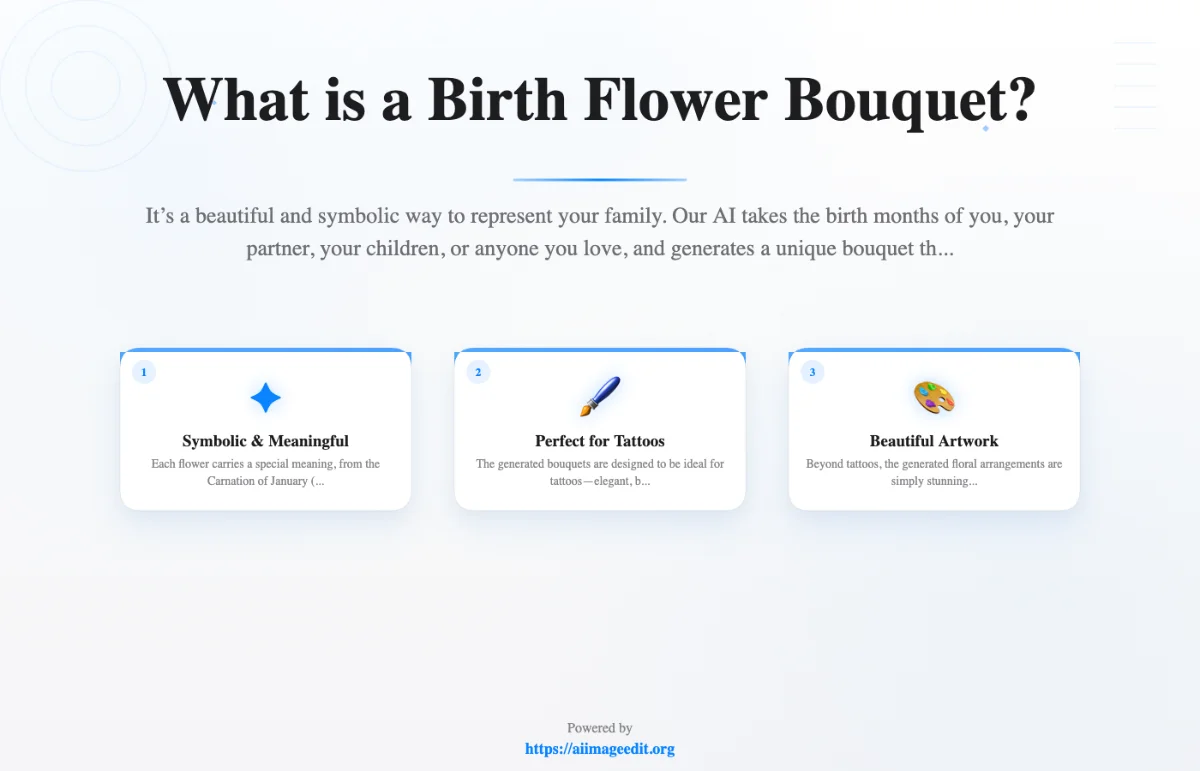 What is a Birth Flower Bouquet?

It's a beautiful and symbolic way to represent your family. Our AI takes the birth months of you, your partner, your children, or anyone you love, and generates a unique bouquet th...

1

Symbolic & Meaningful

Each flower carries a special meaning, from the Carnation of January (...

2

Perfect for Tattoos

The generated bouquets are designed to be ideal for tattoos—elegant, b...

3

Beautiful Artwork

Beyond tattoos, the generated floral arrangements are simply stunning...

Powered by
https://aiimageedit.org